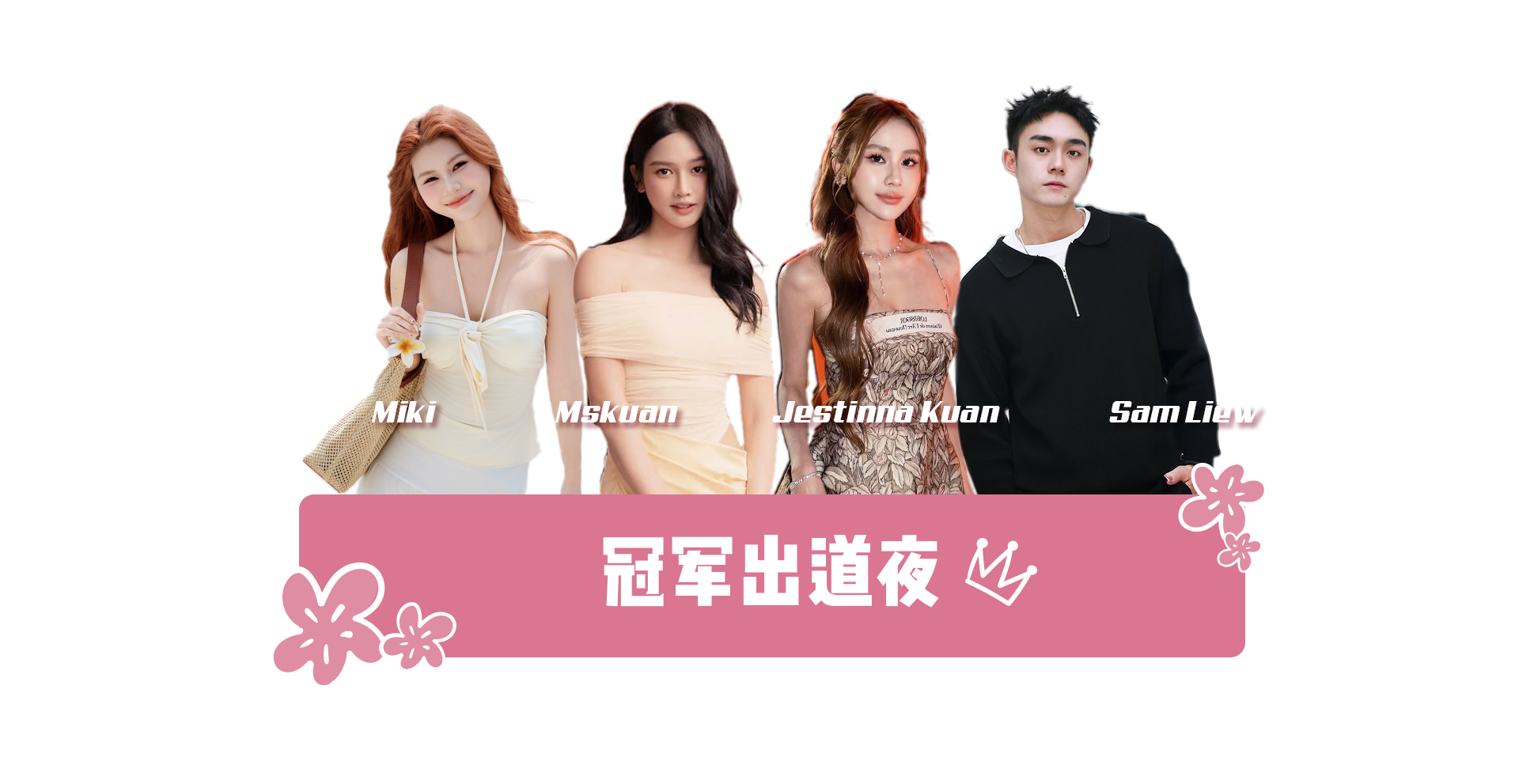 Miki Mskuan Jestinna Kuan Sam Liew

冠军出道夜