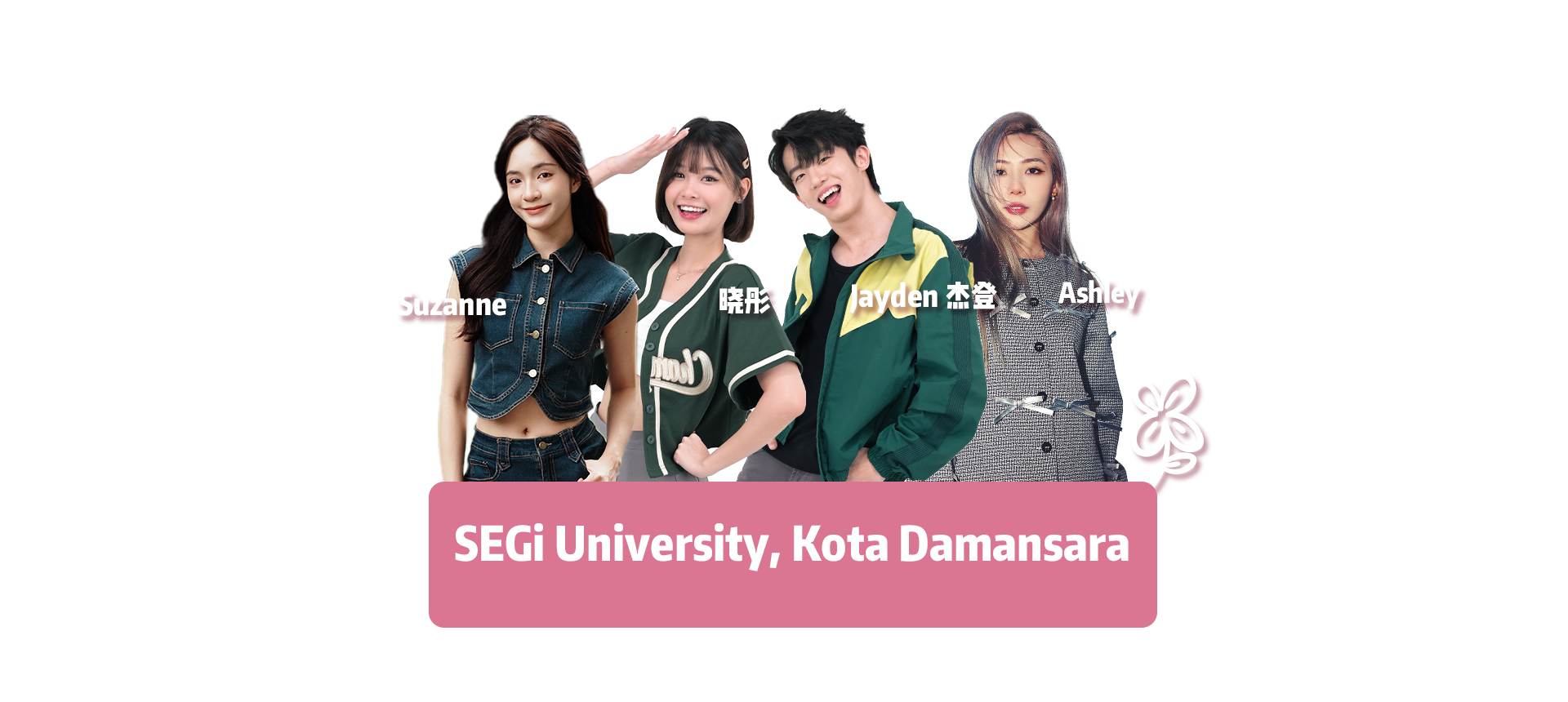 Suzanne
晓彤
Jayden 杰登
Ashley

SEGi University, Kota Damansara