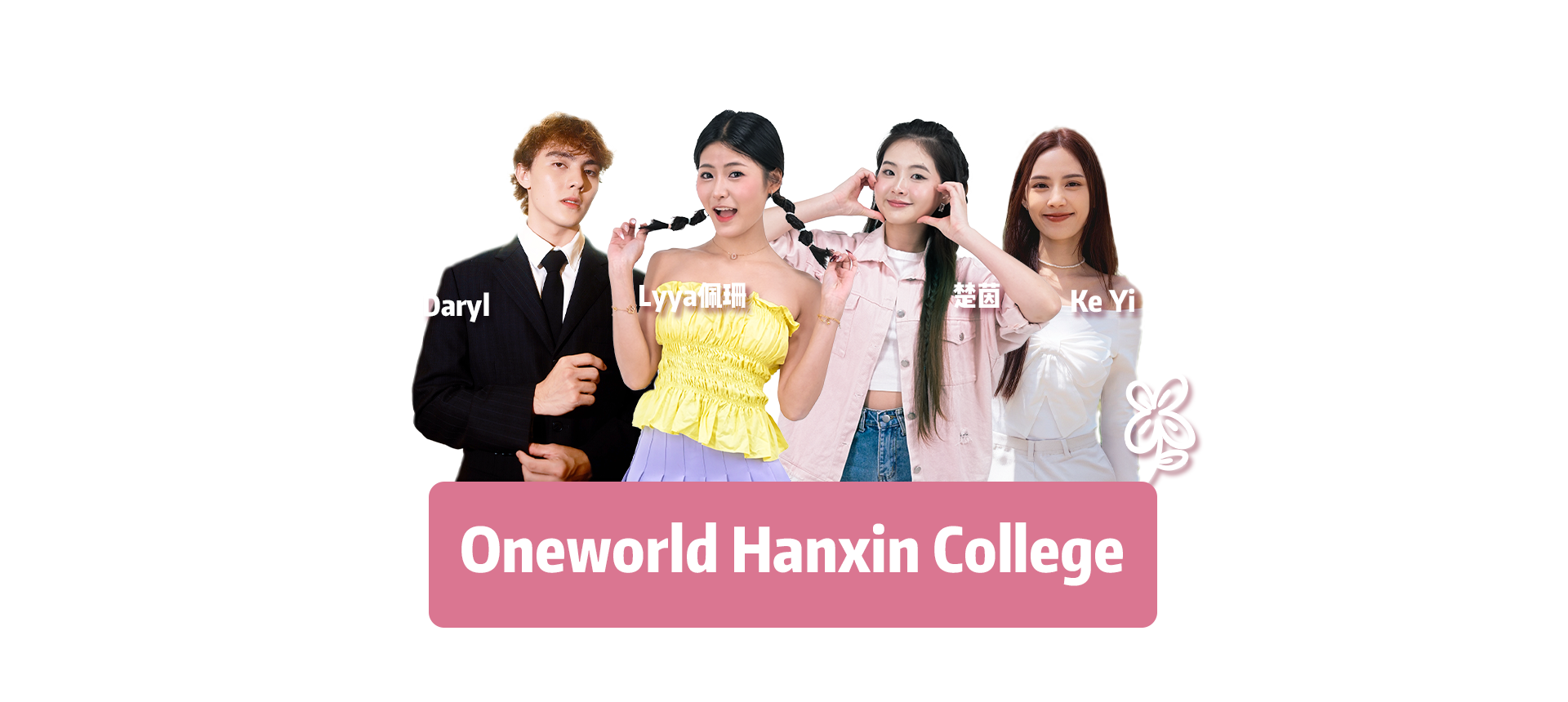 Daryl Lyya佩珊 楚茵 Ke Yi

Oneworld Hanxin College