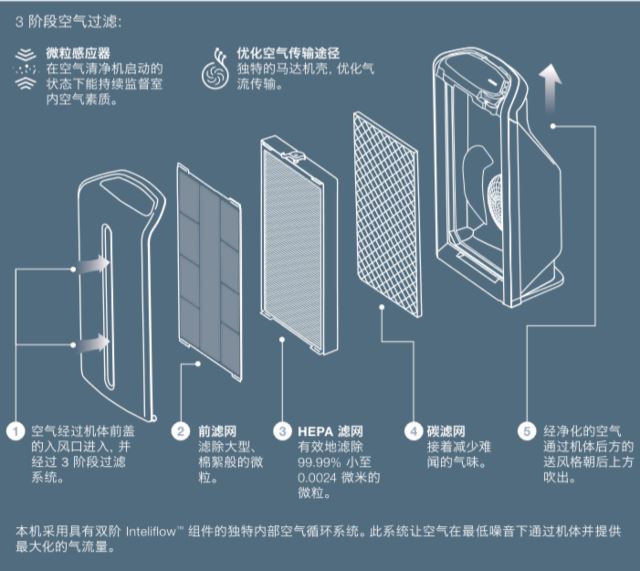 3 阶段空气过滤：

微粒感应器
在空气清净机启动的状态下能持续监督室内空气素质。

优化空气传输途径
独特的马达机壳，优化气流传输。

1 空气经过机体前盖的入风口进入，并经过 3 阶段过滤系统。

2 前滤网
滤除大型、棉絮般的微粒。

3 HEPA 滤网
有效地滤除 99.99% 小至 0.0024 微米的微粒。

4 碳滤网
接着减少难闻的气味。

5 经净化的空气通过机体后方的送风格朝后上方吹出。

本机采用具有双阶 Inteliflow™ 组件的独特内部空气循环系统。此系统让空气在最低噪音下通过机体并提供最大化的气流量。