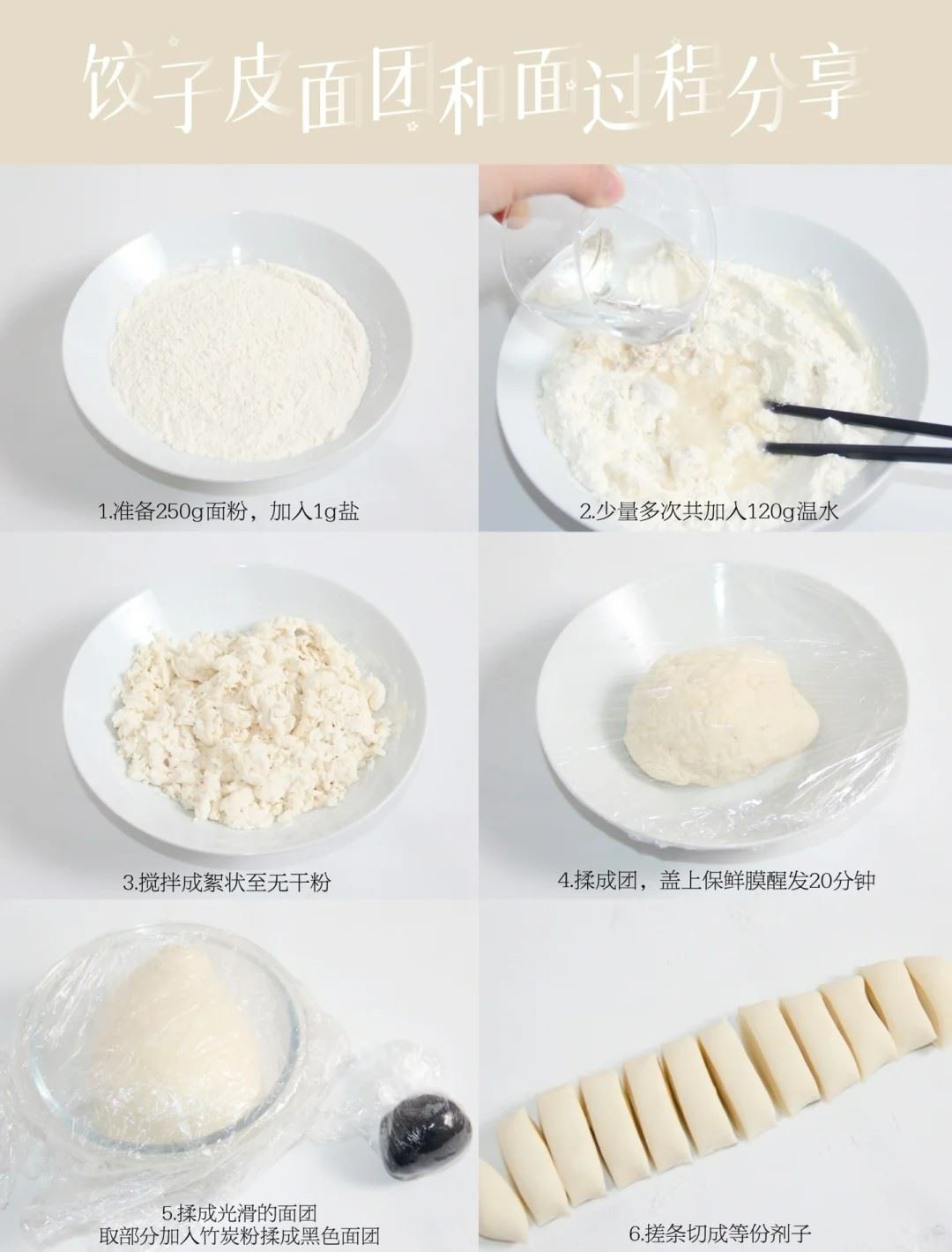 饺子皮面团和面过程分享

1.准备250g面粉，加入1g盐

2.少量多次共加入120g温水

3.搅拌成絮状至无干粉

4.揉成团，盖上保鲜膜醒发20分钟

5.揉成光滑的面团
取部分加入竹炭粉揉成黑色面团

6.搓条切成等份剂子